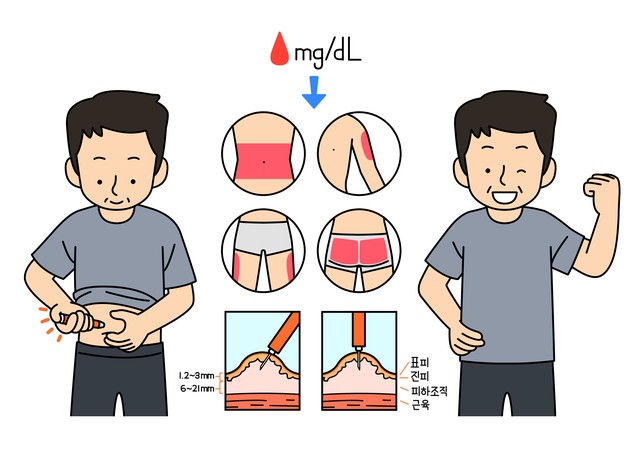 mg/dL

1.2~3mm
6~21mm

표피
진피
피하조직
근육